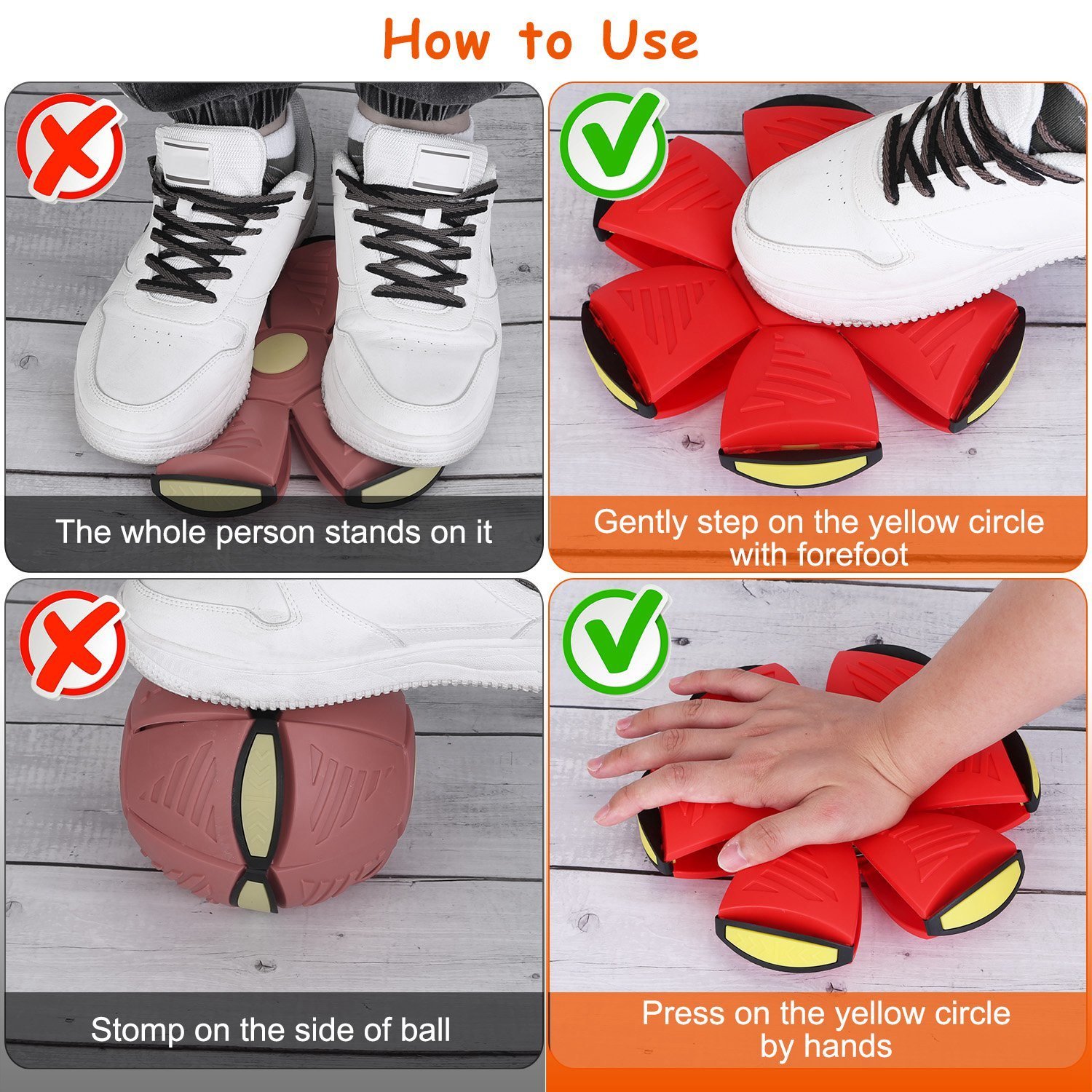 How to Use

The whole person stands on it

Gently step on the yellow circle with forefoot

Stomp on the side of ball

Press on the yellow circle by hands